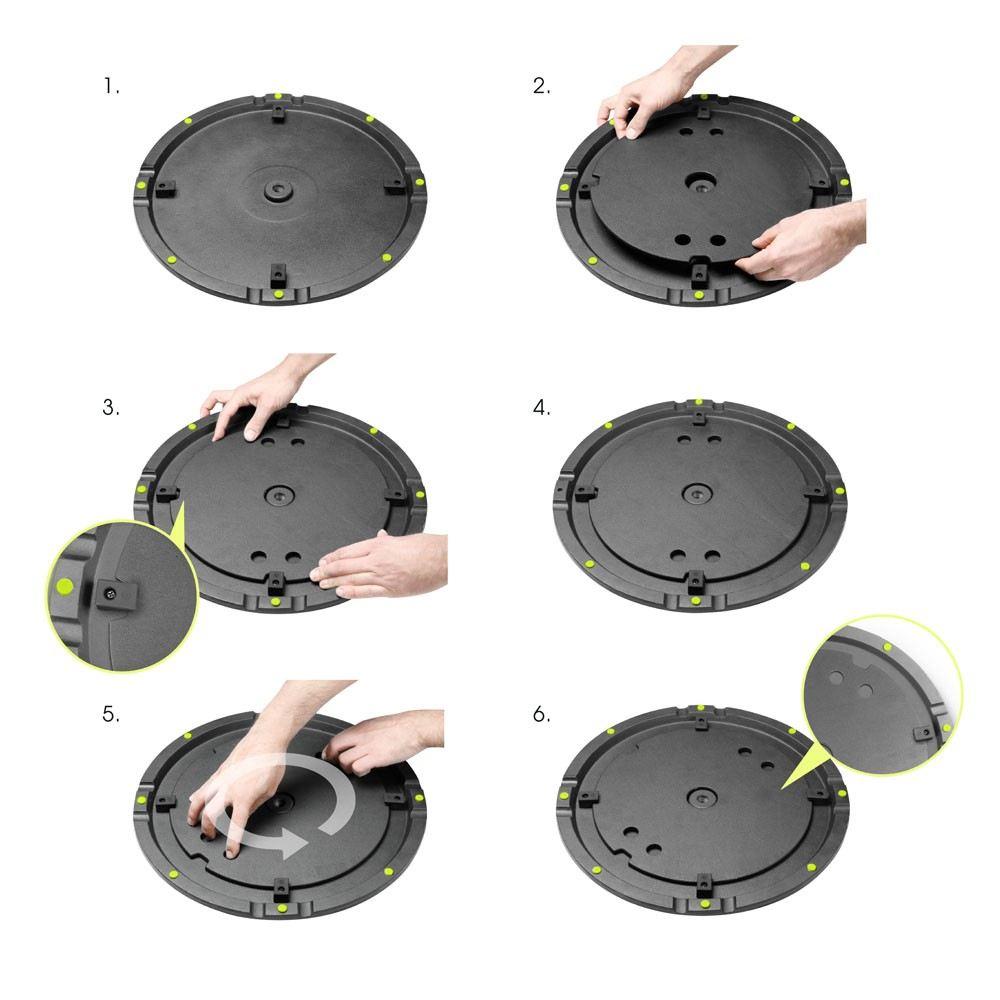 1.

2.

3.

4.

5.

6.