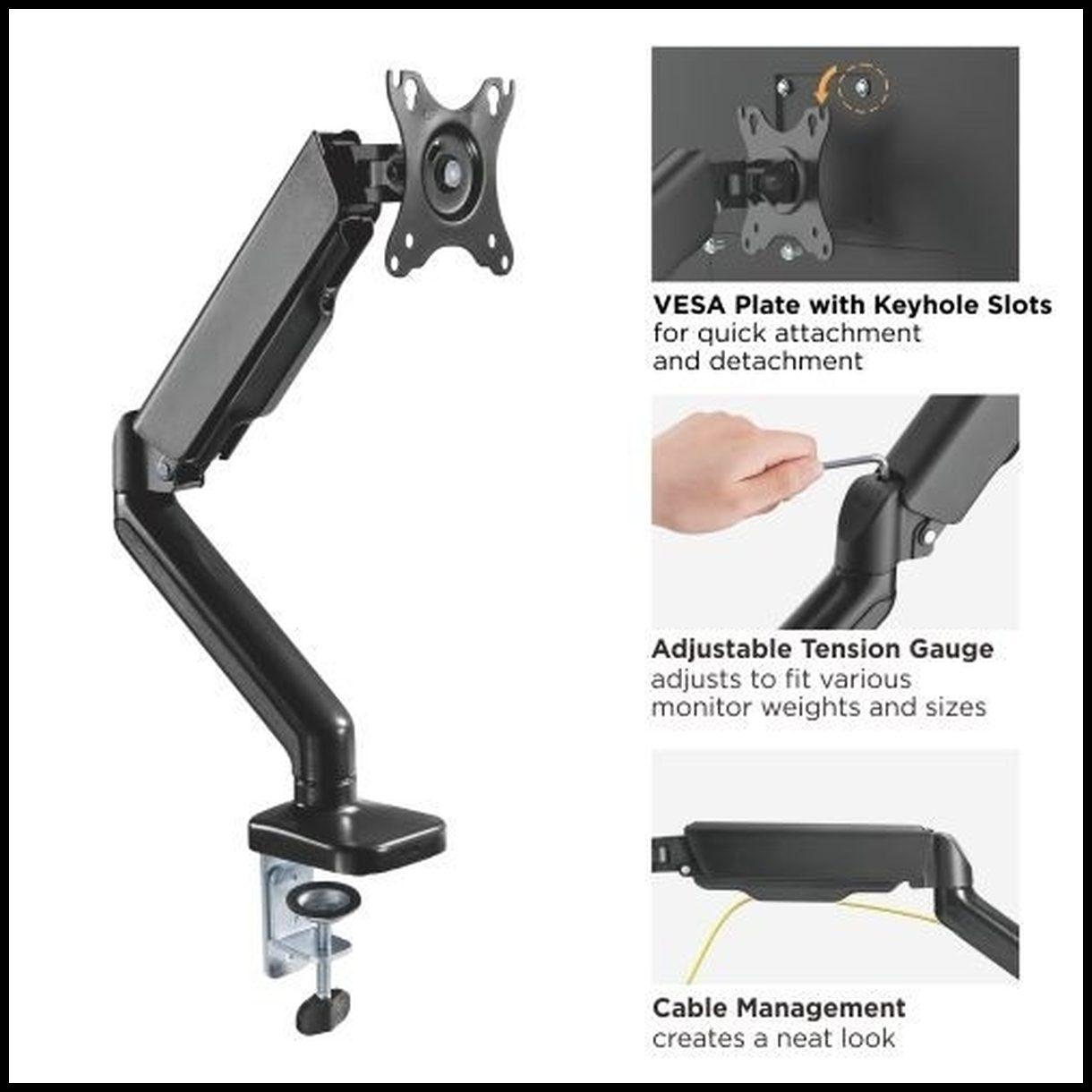 VESA Plate with Keyhole Slots
for quick attachment and detachment

Adjustable Tension Gauge
adjusts to fit various monitor weights and sizes

Cable Management
creates a neat look